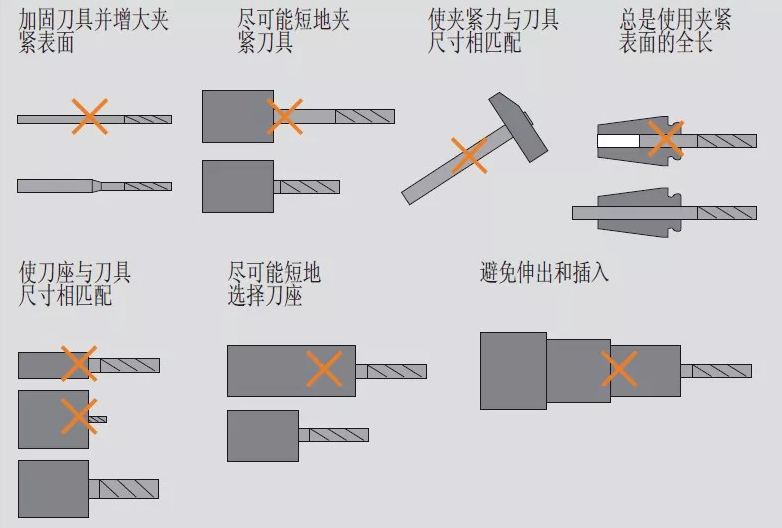 加固刀具并增大夹紧表面

尽可能短地夹紧刀具

使夹紧力与刀具尺寸相匹配

总是使用夹紧表面的全长

使刀座与刀具尺寸相匹配

尽可能短地选择刀座

避免伸出和插入