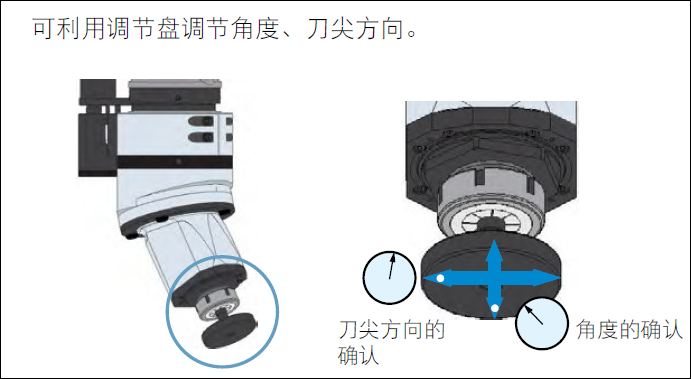 可利用调节盘调节角度、刀尖方向。

刀尖方向的确认

角度的确认