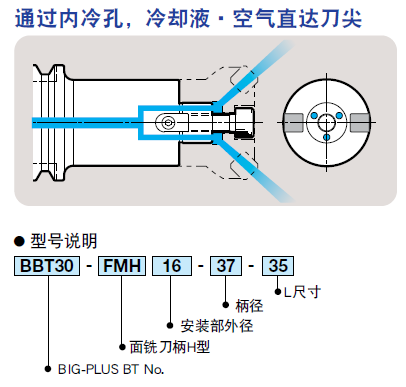 通过内冷孔，冷却液・空气直达刀尖

● 型号说明

BBT30 - FMH 16 - 37 - 35

L尺寸
柄径
安装部外径
面铣刀柄H型
BIG-PLUS BT No.