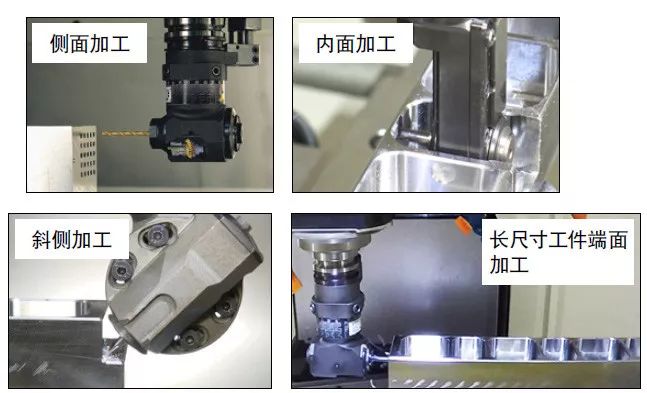 侧面加工

内面加工

斜侧加工

长尺寸工件端面加工