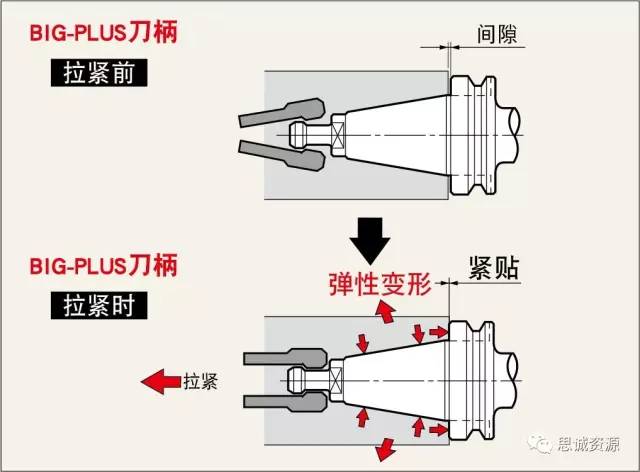 BIG-PLUS刀柄

拉紧前

间隙

BIG-PLUS刀柄

拉紧时

弹性变形

紧贴

拉紧

思诚资源