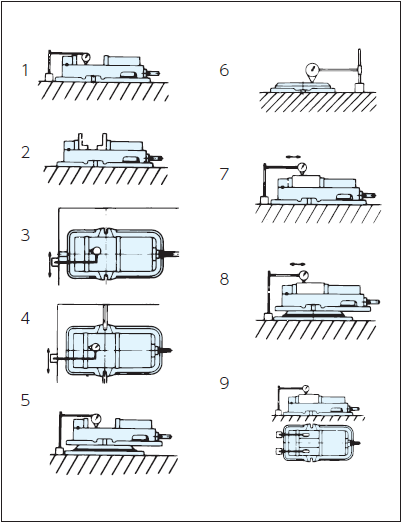 1

2

3

4

5

6

7

8

9