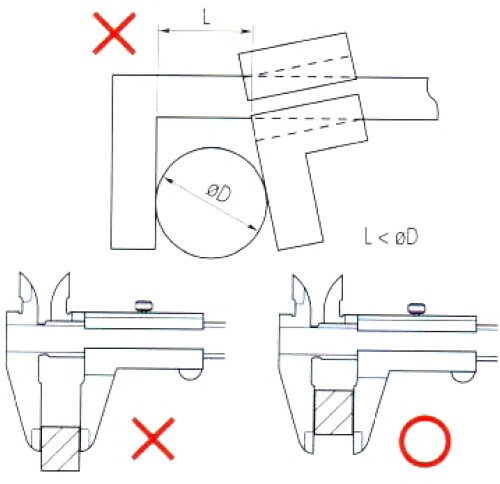 L

øD

L < øD