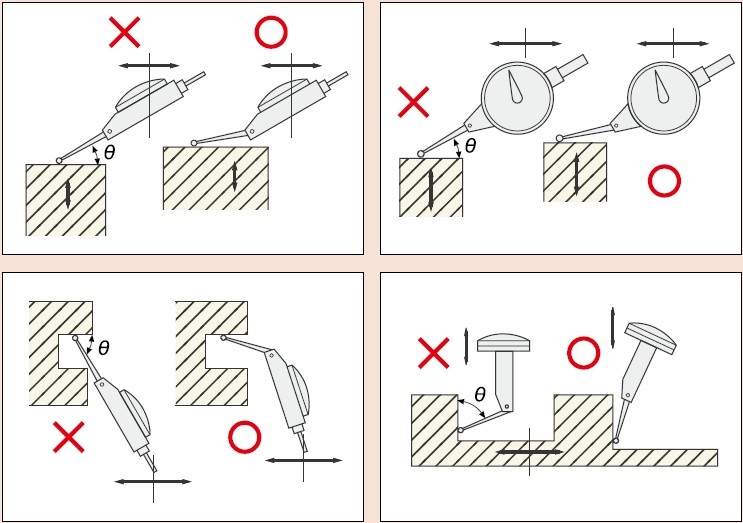 $\theta$

$\theta$

$\theta$

$\theta$