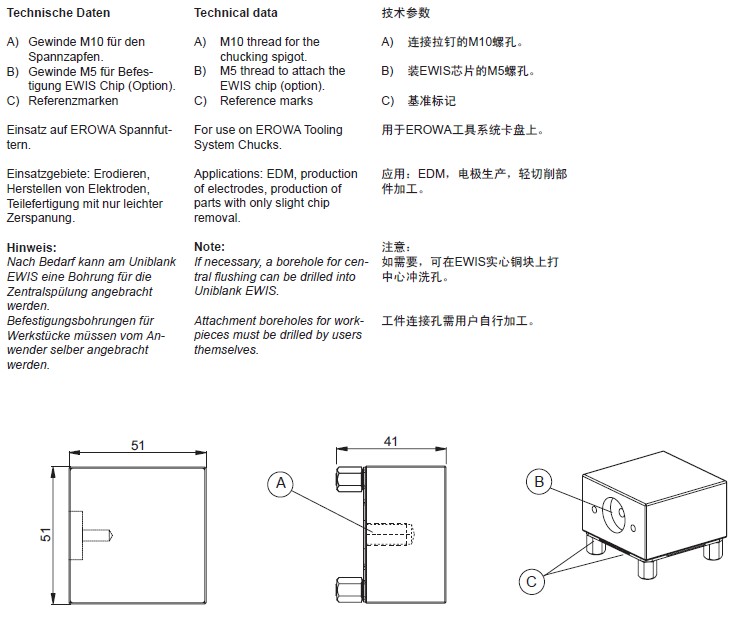 Technische Daten

A) Gewinde M10 für den Spannzapfen.
B) Gewinde M5 für Befestigung EWIS Chip (Option).
C) Referenzmarken

Einsatz auf EROWA Spannfuttern.

Einsatzgebiete: Erodieren, Herstellen von Elektroden, Teilefertigung mit nur leichter Zerspanung.

Hinweis:
Nach Bedarf kann am Uniblank EWIS eine Bohrung für die Zentralspülung angebracht werden.
Befestigungsbohrungen für Werkstücke müssen vom Anwender selber angebracht werden.

Technical data

A) M10 thread for the chucking spigot.
B) M5 thread to attach the EWIS chip (option).
C) Reference marks

For use on EROWA Tooling System Chucks.

Applications: EDM, production of electrodes, production of parts with only slight chip removal.

Note:
If necessary, a borehole for central flushing can be drilled into Uniblank EWIS.

Attachment boreholes for workpieces must be drilled by users themselves.

技术参数

A) 连接拉钉的M10螺孔。

B) 装EWIS芯片的M5螺孔。

C) 基准标记

用于EROWA工具系统卡盘上。

应用：EDM，电极生产，轻切削部件加工。

注意：
如需要，可在EWIS实心铜块上打中心冲洗孔。

工件连接孔需用户自行加工。

51

51

41

A

B

C