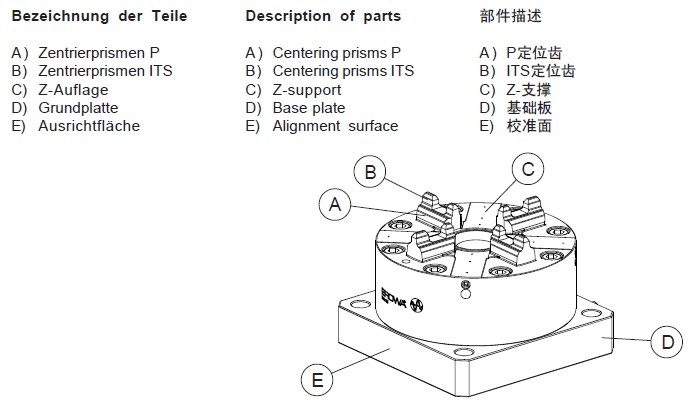 Bezeichnung der Teile

A) Zentrierprismen P
B) Zentrierprismen ITS
C) Z-Auflage
D) Grundplatte
E) Ausrichtfläche

Description of parts

A) Centering prisms P
B) Centering prisms ITS
C) Z-support
D) Base plate
E) Alignment surface

部件描述

A) P定位齿
B) ITS定位齿
C) Z-支撑
D) 基础板
E) 校准面

B
C
A
EROWA
D
E