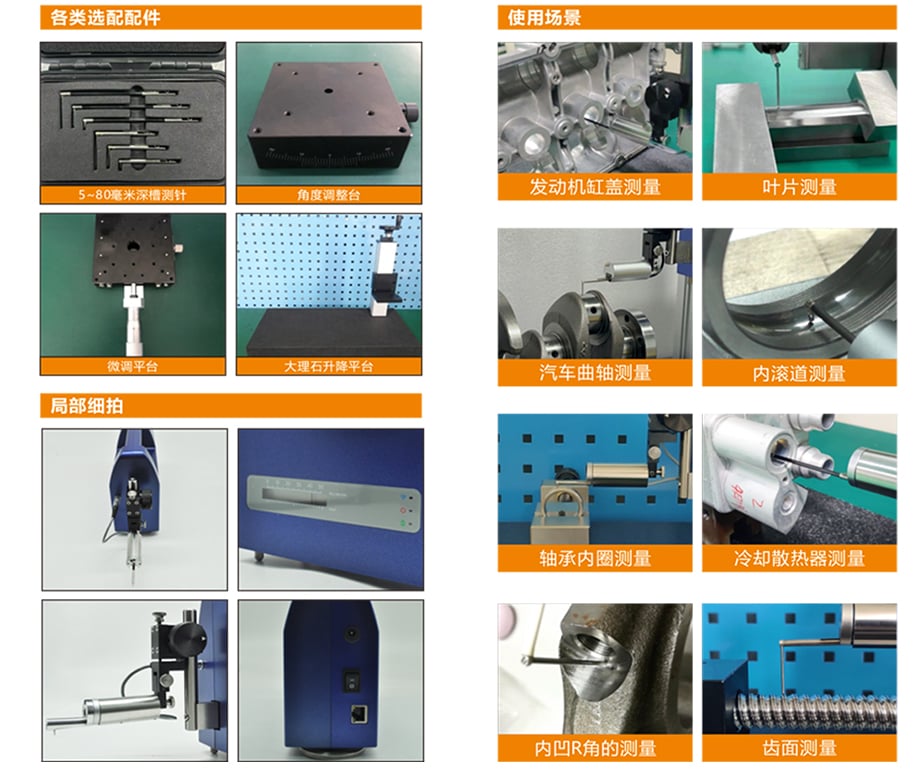 各类选配配件

5~80毫米深槽测针

角度调整台

微调平台

大理石升降平台

局部细拍

使用场景

发动机缸盖测量

叶片测量

汽车曲轴测量

内滚道测量

轴承内圈测量

冷却散热器测量

内凹R角的测量

齿面测量